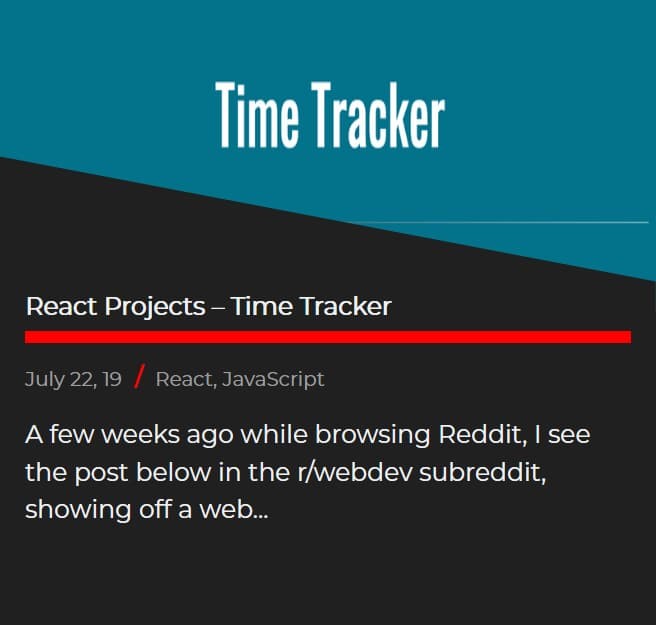 Time Tracker

React Projects – Time Tracker

July 22, 19 / React, JavaScript

A few weeks ago while browsing Reddit, I see the post below in the r/webdev subreddit, showing off a web...